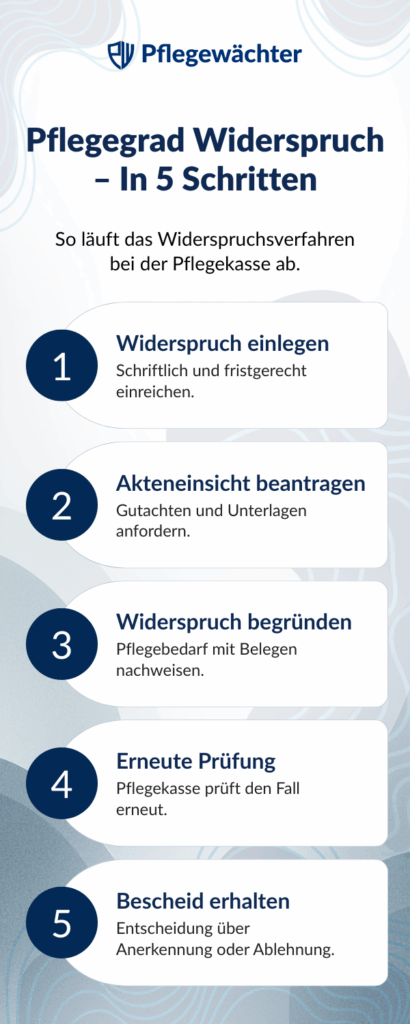 Pflegewächter

Pflegegrad Widerspruch – In 5 Schritten

So läuft das Widerspruchsverfahren bei der Pflegekasse ab.

1
Widerspruch einlegen
Schriftlich und fristgerecht einreichen.

2
Akteneinsicht beantragen
Gutachten und Unterlagen anfordern.

3
Widerspruch begründen
Pflegebedarf mit Belegen nachweisen.

4
Erneute Prüfung
Pflegekasse prüft den Fall erneut.

5
Bescheid erhalten
Entscheidung über Anerkennung oder Ablehnung.